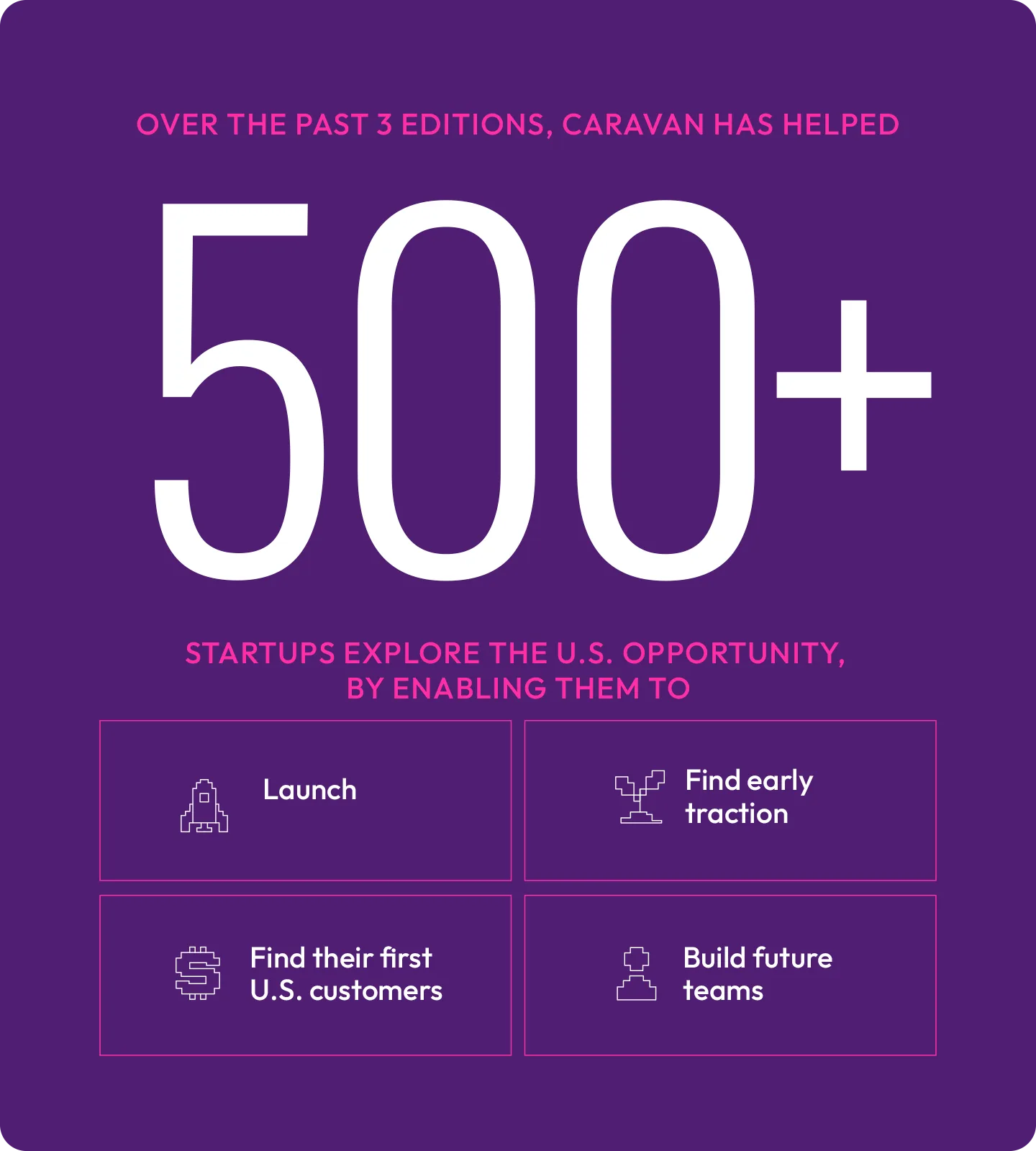 OVER THE PAST 3 EDITIONS, CARAVAN HAS HELPED

500+

STARTUPS EXPLORE THE U.S. OPPORTUNITY, BY ENABLING THEM TO

Launch

Find early traction

Find their first U.S. customers

Build future teams